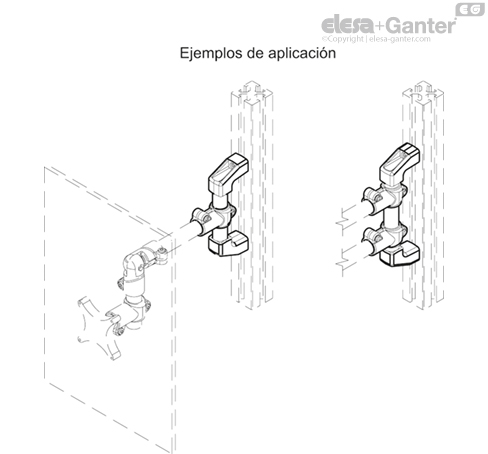 EG
elesa+Ganter
©Copyright | elesa-ganter.com

Ejemplos de aplicación