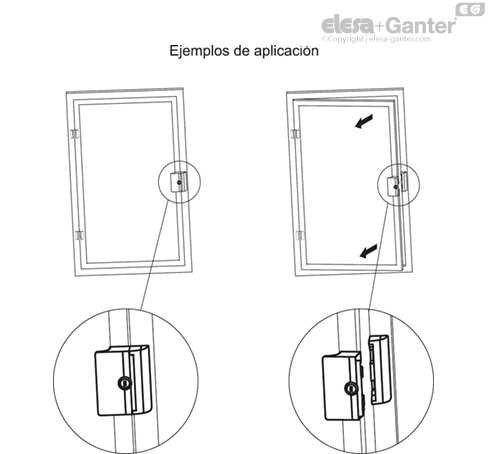 EG
elesa+Ganter
©Copyright | elesa-ganter.com

Ejemplos de aplicación