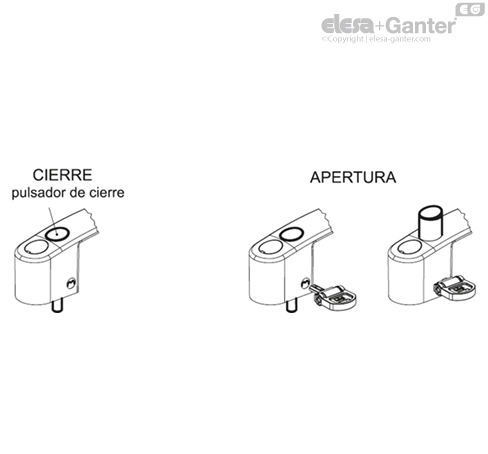 EG
elesa+Ganter
©Copyright | elesa-ganter.com

CIERRE
pulsador de cierre

APERTURA