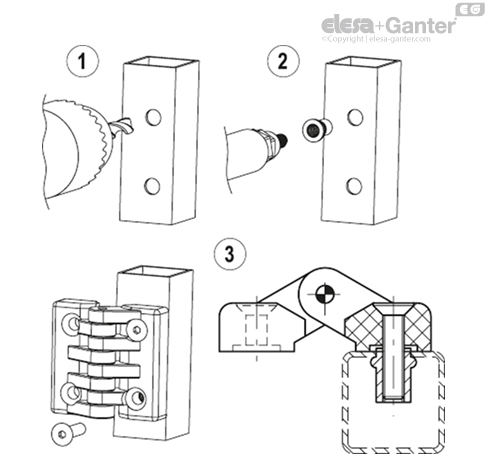 EG
elesa+Ganter
©Copyright | elesa-ganter.com

1

2

3