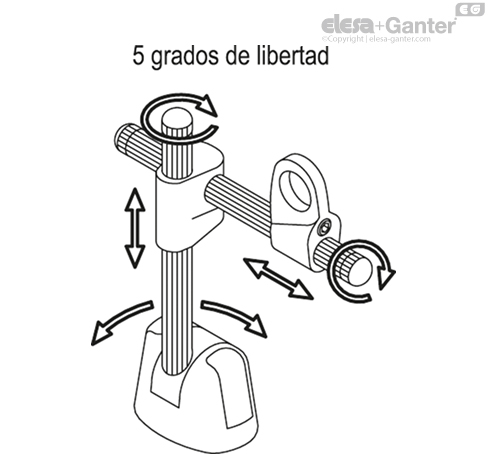 EG
elesa+Ganter
©Copyright | elesa-ganter.com

5 grados de libertad