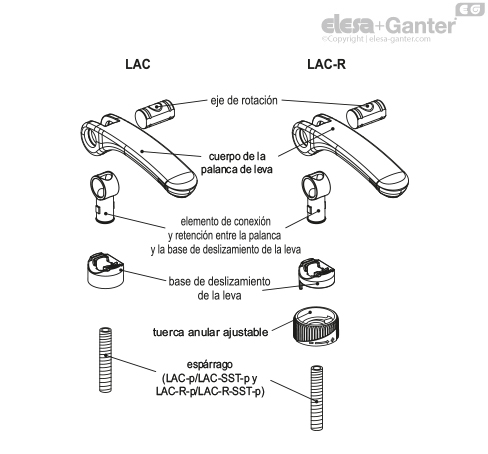 EG
elesa+Ganter
©Copyright | elesa-ganter.com

LAC

LAC-R

eje de rotación

cuerpo de la palanca de leva

elemento de conexión y retención entre la palanca y la base de deslizamiento de la leva

base de deslizamiento de la leva

tuerca anular ajustable

espárrago (LAC-p/LAC-SST-p y LAC-R-p/LAC-R-SST-p)