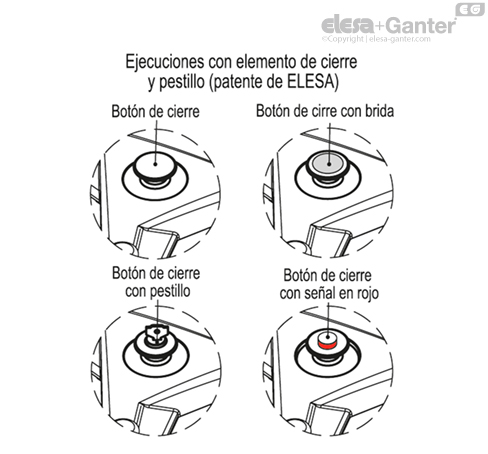 EG
elesa+Ganter
©Copyright | elesa-ganter.com

Ejecuciones con elemento de cierre y pestillo (patente de ELESA)

Botón de cierre

Botón de cirre con brida

Botón de cierre con pestillo

Botón de cierre con señal en rojo