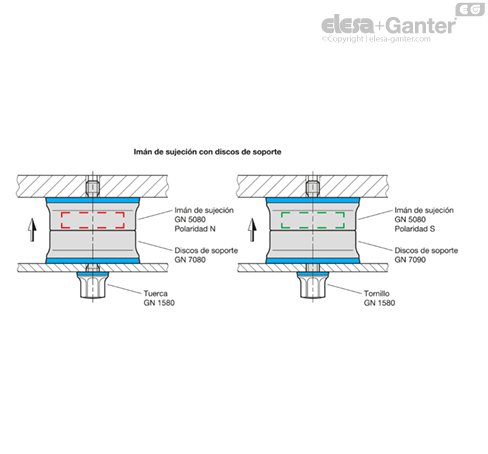 EG
elesa+Ganter
©Copyright | elesa-ganter.com

Imán de sujeción con discos de soporte

Imán de sujeción
GN 5080
Polaridad N

Discos de soporte
GN 7080

Tuerca
GN 1580

Imán de sujeción
GN 5080
Polaridad S

Discos de soporte
GN 7090

Tornillo
GN 1580