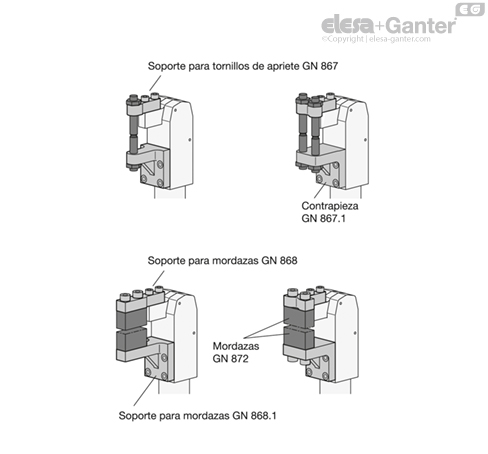 EG
elesa+Ganter
©Copyright | elesa-ganter.com

Soporte para tornillos de apriete GN 867

Contrapieza
GN 867.1

Soporte para mordazas GN 868

Mordazas
GN 872

Soporte para mordazas GN 868.1