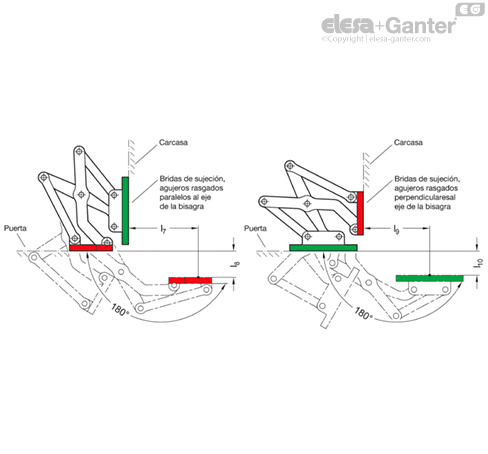 EG
elesa+Ganter
©Copyright | elesa-ganter.com

Carcasa

Bridas de sujeción, agujeros rasgados paralelos al eje de la bisagra

Puerta

$l_7$

$l_8$

180°

Carcasa

Bridas de sujeción, agujeros rasgados perpendicularesal eje de la bisagra

Puerta

$l_9$

$l_{10}$

180°