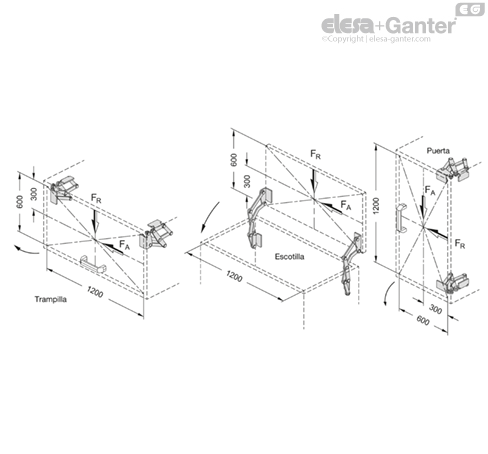 EG
elesa+Ganter
©Copyright | elesa-ganter.com

600
300
$F_R$
$F_A$
1200
Trampilla

600
300
$F_R$
$F_A$
Escotilla
1200

Puerta
1200
$F_A$
$F_R$
300
600