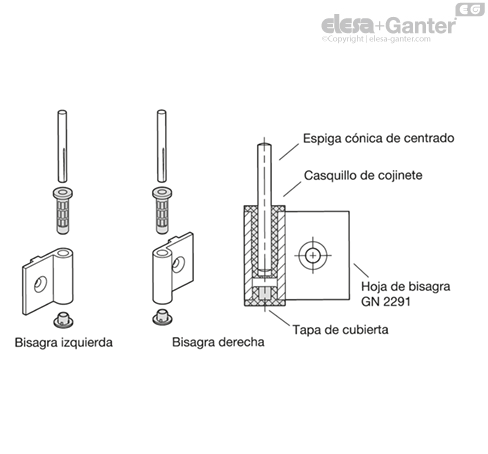 EG
elesa+Ganter
©Copyright | elesa-ganter.com

Espiga cónica de centrado

Casquillo de cojinete

Hoja de bisagra GN 2291

Tapa de cubierta

Bisagra izquierda

Bisagra derecha