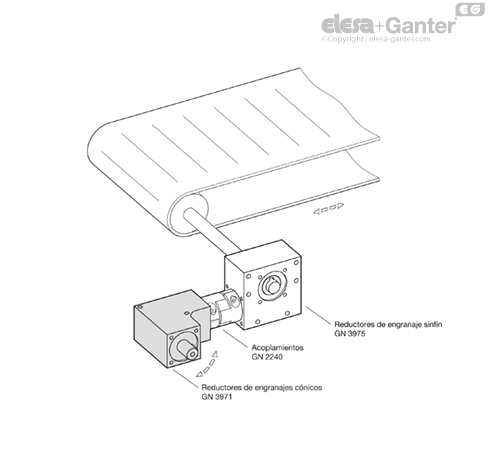 EG

elesa+Ganter
©Copyright | elesa-ganter.com

Reductores de engranaje sinfín
GN 3975

Acoplamientos
GN 2240

Reductores de engranajes cónicos
GN 3971