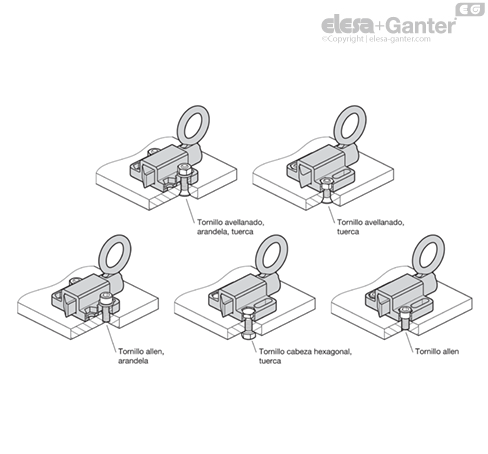 EG
elesa+Ganter
©Copyright | elesa-ganter.com

Tornillo avellanado, arandela, tuerca

Tornillo avellanado, tuerca

Tornillo allen, arandela

Tornillo cabeza hexagonal, tuerca

Tornillo allen