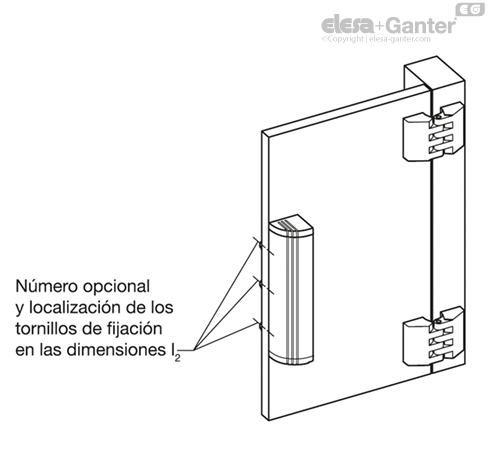 EG
elesa+Ganter
©Copyright | elesa-ganter.com

Número opcional y localización de los tornillos de fijación en las dimensiones $l_2$