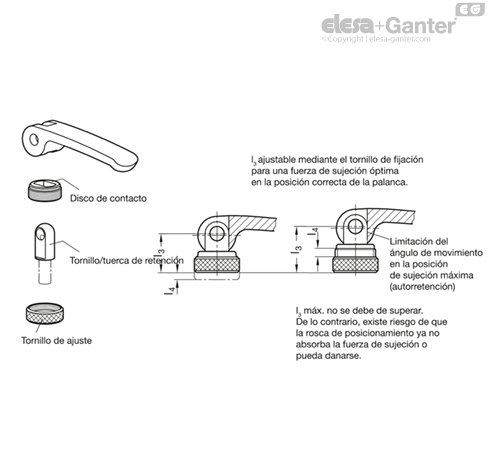 EG
elesa+Ganter
©Copyright | elesa-ganter.com

Disco de contacto

Tornillo/tuerca de retención

Tornillo de ajuste

$l_3$ ajustable mediante el tornillo de fijación para una fuerza de sujeción óptima en la posición correcta de la palanca.

$l_3$

$l_4$

$l_4$

$l_3$

Limitación del ángulo de movimiento en la posición de sujeción máxima (autorretención)

$l_3$ máx. no se debe de superar. De lo contrario, existe riesgo de que la rosca de posicionamiento ya no absorba la fuerza de sujeción o pueda danarse.